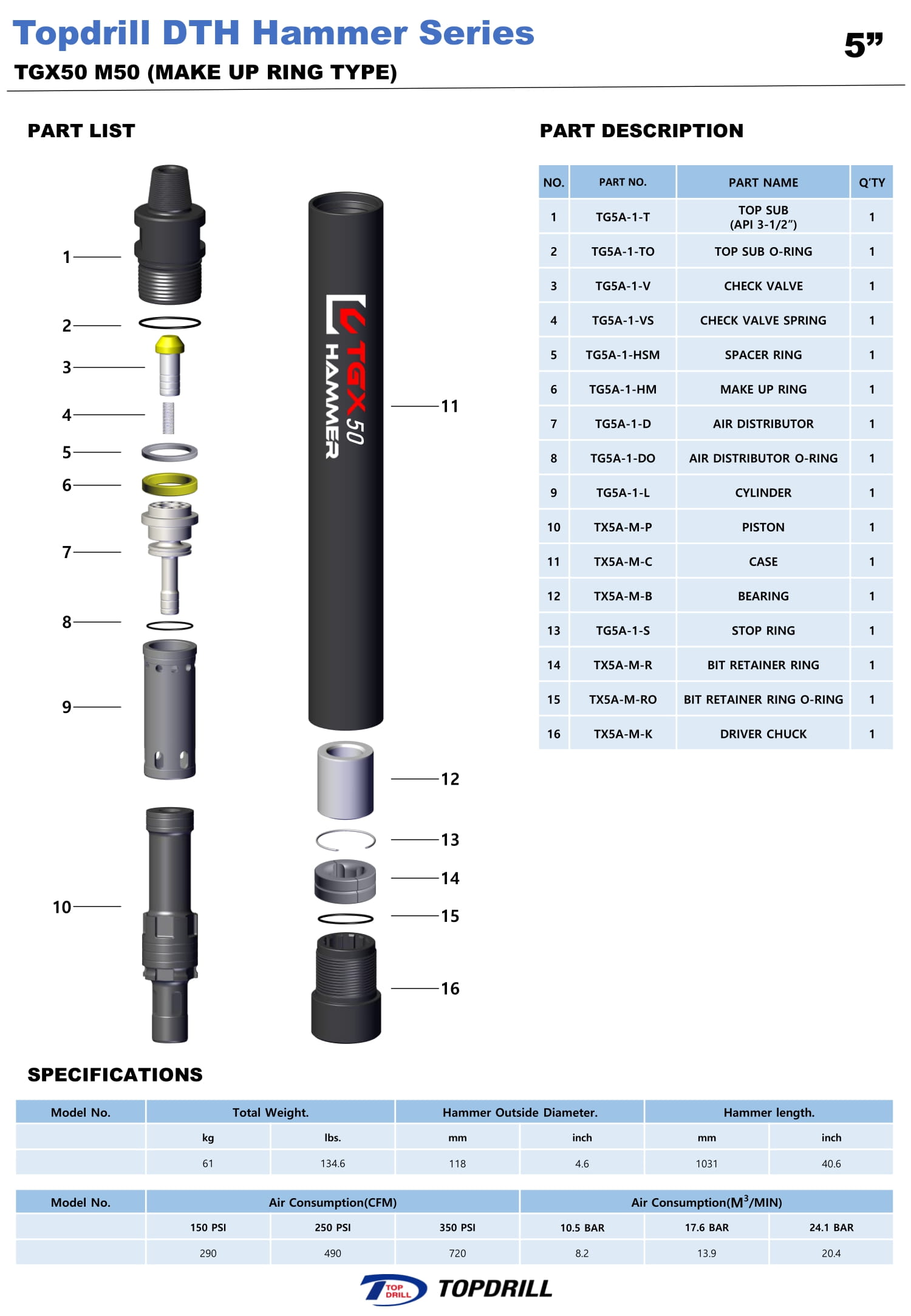 Topdrill DTH Hammer Series
5”
TGX50 M50 (MAKE UP RING TYPE)

PART LIST

1
2
3
4
5
6
7
8
9
10
TGX 50 HAMMER
11
12
13
14
15
16

PART DESCRIPTION

| NO. | PART NO. | PART NAME | Q'TY |
|---|---|---|---|
| 1 | TG5A-1-T | TOP SUB (API 3-1/2”) | 1 |
| 2 | TG5A-1-TO | TOP SUB O-RING | 1 |
| 3 | TG5A-1-V | CHECK VALVE | 1 |
| 4 | TG5A-1-VS | CHECK VALVE SPRING | 1 |
| 5 | TG5A-1-HSM | SPACER RING | 1 |
| 6 | TG5A-1-HM | MAKE UP RING | 1 |
| 7 | TG5A-1-D | AIR DISTRIBUTOR | 1 |
| 8 | TG5A-1-DO | AIR DISTRIBUTOR O-RING | 1 |
| 9 | TG5A-1-L | CYLINDER | 1 |
| 10 | TX5A-M-P | PISTON | 1 |
| 11 | TX5A-M-C | CASE | 1 |
| 12 | TX5A-M-B | BEARING | 1 |
| 13 | TG5A-1-S | STOP RING | 1 |
| 14 | TX5A-M-R | BIT RETAINER RING | 1 |
| 15 | TX5A-M-RO | BIT RETAINER RING O-RING | 1 |
| 16 | TX5A-M-K | DRIVER CHUCK | 1 |

SPECIFICATIONS

| Model No. | Total Weight. | | Hammer Outside Diameter. | | Hammer length. | |
|---|---|---|---|---|---|---|
| | kg | lbs. | mm | inch | mm | inch |
| | 61 | 134.6 | 118 | 4.6 | 1031 | 40.6 |

| Model No. | Air Consumption(CFM) | | | Air Consumption($M^3$/MIN) | | |
|---|---|---|---|---|---|---|
| | 150 PSI | 250 PSI | 350 PSI | 10.5 BAR | 17.6 BAR | 24.1 BAR |
| | 290 | 490 | 720 | 8.2 | 13.9 | 20.4 |

TOP DRILL TOPDRILL