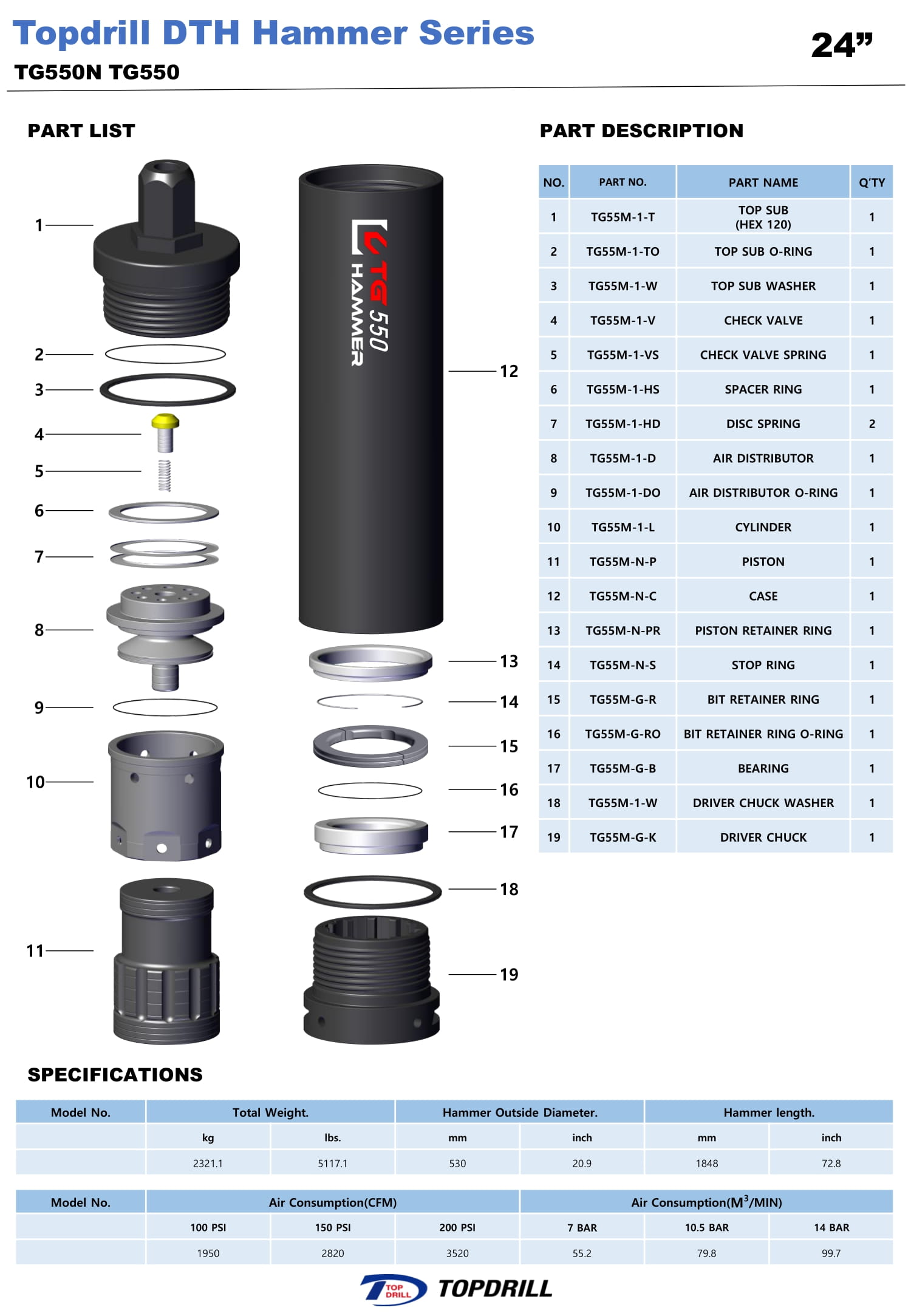 Topdrill DTH Hammer Series
24”
TG550N TG550

PART LIST

1
2
3
4
5
6
7
8
9
10
11

TG 550
HAMMER

12
13
14
15
16
17
18
19

PART DESCRIPTION

| NO. | PART NO. | PART NAME | Q'TY |
|---|---|---|---|
| 1 | TG55M-1-T | TOP SUB (HEX 120) | 1 |
| 2 | TG55M-1-TO | TOP SUB O-RING | 1 |
| 3 | TG55M-1-W | TOP SUB WASHER | 1 |
| 4 | TG55M-1-V | CHECK VALVE | 1 |
| 5 | TG55M-1-VS | CHECK VALVE SPRING | 1 |
| 6 | TG55M-1-HS | SPACER RING | 1 |
| 7 | TG55M-1-HD | DISC SPRING | 2 |
| 8 | TG55M-1-D | AIR DISTRIBUTOR | 1 |
| 9 | TG55M-1-DO | AIR DISTRIBUTOR O-RING | 1 |
| 10 | TG55M-1-L | CYLINDER | 1 |
| 11 | TG55M-N-P | PISTON | 1 |
| 12 | TG55M-N-C | CASE | 1 |
| 13 | TG55M-N-PR | PISTON RETAINER RING | 1 |
| 14 | TG55M-N-S | STOP RING | 1 |
| 15 | TG55M-G-R | BIT RETAINER RING | 1 |
| 16 | TG55M-G-RO | BIT RETAINER RING O-RING | 1 |
| 17 | TG55M-G-B | BEARING | 1 |
| 18 | TG55M-1-W | DRIVER CHUCK WASHER | 1 |
| 19 | TG55M-G-K | DRIVER CHUCK | 1 |

SPECIFICATIONS

| Model No. | Total Weight. | | Hammer Outside Diameter. | | Hammer length. | |
|---|---|---|---|---|---|---|
| | kg | lbs. | mm | inch | mm | inch |
| | 2321.1 | 5117.1 | 530 | 20.9 | 1848 | 72.8 |

| Model No. | Air Consumption(CFM) | | | Air Consumption($M^3$/MIN) | | |
|---|---|---|---|---|---|---|
| | 100 PSI | 150 PSI | 200 PSI | 7 BAR | 10.5 BAR | 14 BAR |
| | 1950 | 2820 | 3520 | 55.2 | 79.8 | 99.7 |

TOP DRILL
TOPDRILL